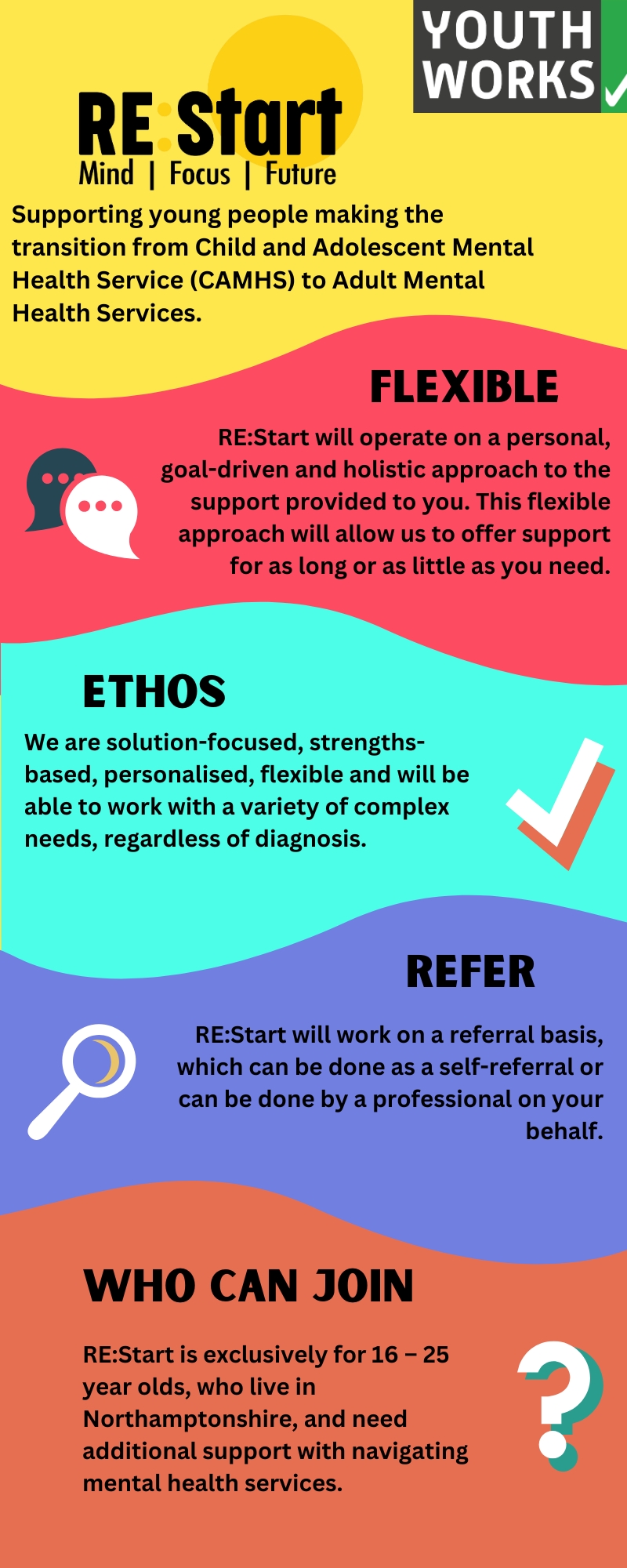 YOUTH WORKS

RE:Start
Mind | Focus | Future

Supporting young people making the transition from Child and Adolescent Mental Health Service (CAMHS) to Adult Mental Health Services.

FLEXIBLE

RE:Start will operate on a personal, goal-driven and holistic approach to the support provided to you. This flexible approach will allow us to offer support for as long or as little as you need.

ETHOS

We are solution-focused, strengths-based, personalised, flexible and will be able to work with a variety of complex needs, regardless of diagnosis.

REFER

RE:Start will work on a referral basis, which can be done as a self-referral or can be done by a professional on your behalf.

WHO CAN JOIN

RE:Start is exclusively for 16 – 25 year olds, who live in Northamptonshire, and need additional support with navigating mental health services.